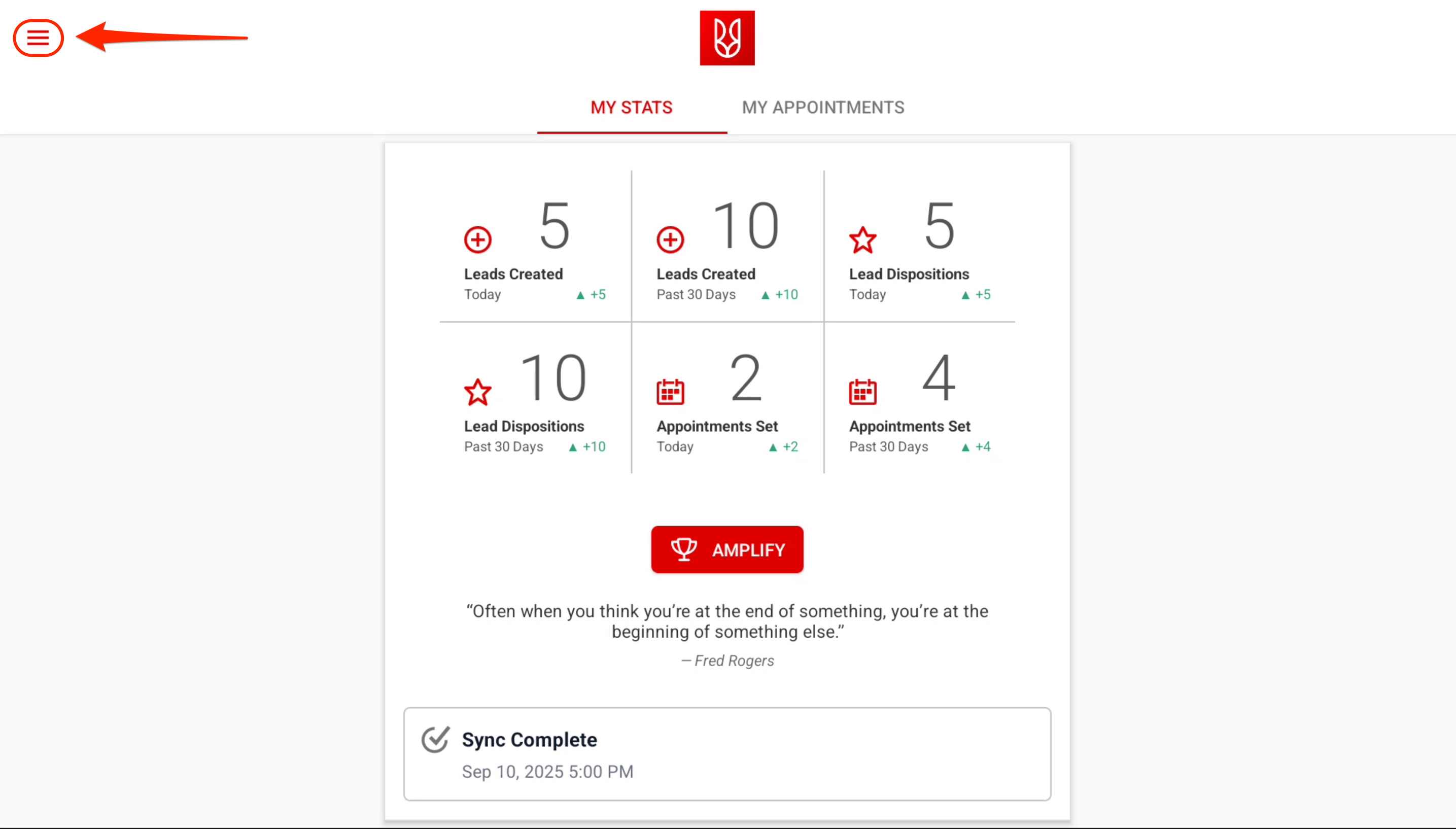 MY STATS
MY APPOINTMENTS

5
Leads Created
Today ▲ +5

10
Leads Created
Past 30 Days ▲ +10

5
Lead Dispositions
Today ▲ +5

10
Lead Dispositions
Past 30 Days ▲ +10

2
Appointments Set
Today ▲ +2

4
Appointments Set
Past 30 Days ▲ +4

AMPLIFY

“Often when you think you’re at the end of something, you’re at the beginning of something else.”

— Fred Rogers

Sync Complete
Sep 10, 2025 5:00 PM